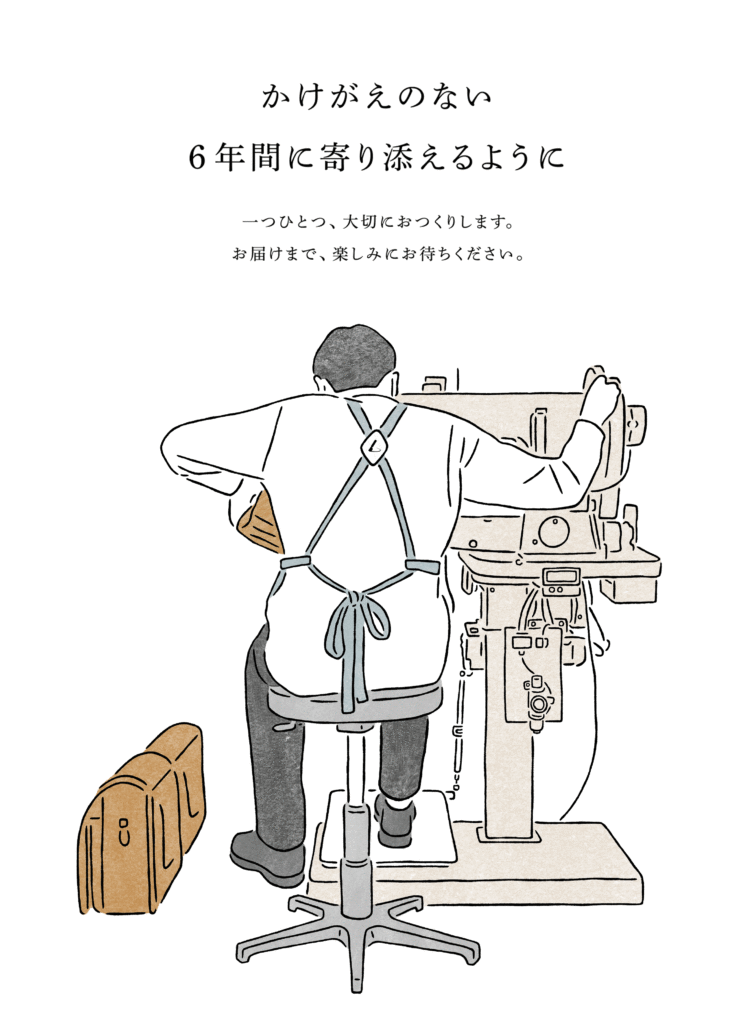 かけがえのない
6年間に寄り添えるように

一つひとつ、大切におつくりします。
お届けまで、楽しみにお待ちください。